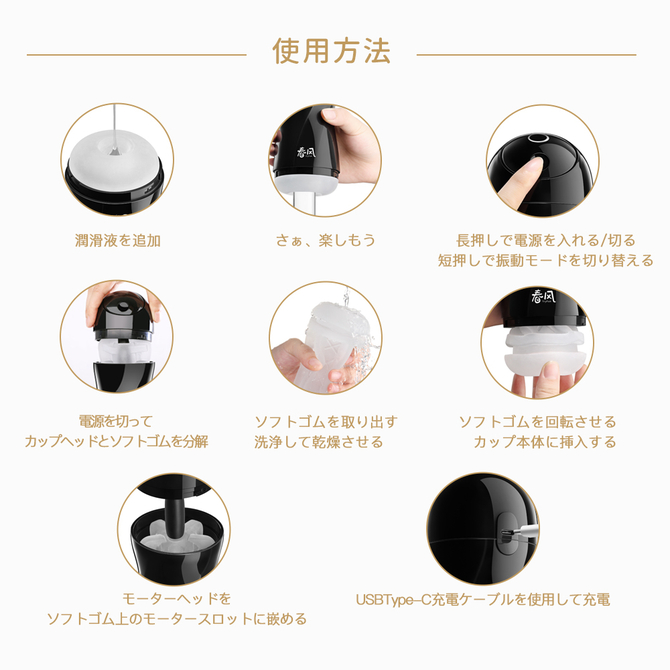 使用方法

潤滑液を追加

春风

さぁ、楽しもう

長押しで電源を入れる/切る
短押しで振動モードを切り替える

電源を切って
カップヘッドとソフトゴムを分解

ソフトゴムを取り出す
洗浄して乾燥させる

春风

ソフトゴムを回転させる
カップ本体に挿入する

モーターヘッドを
ソフトゴム上のモータースロットに嵌める

USBType-C充電ケーブルを使用して充電